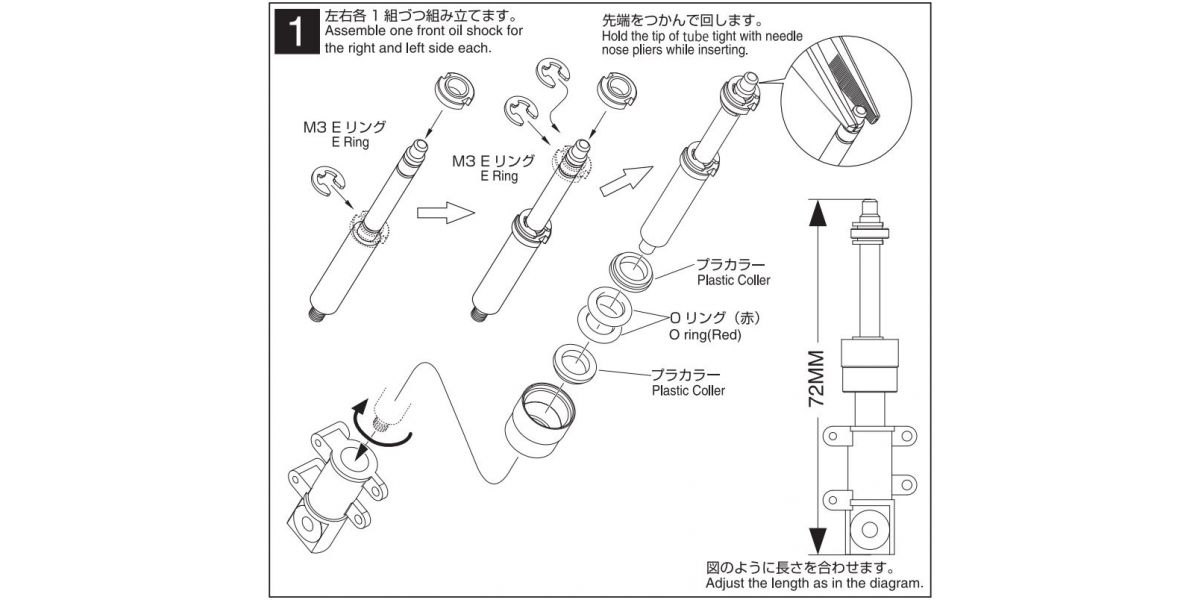 1

左右各 1 組づつ組み立てます。
Assemble one front oil shock for the right and left side each.

先端をつかんで回します。
Hold the tip of tube tight with needle nose pliers while inserting.

M3 E リング
E Ring

M3 E リング
E Ring

プラカラー
Plastic Coller

O リング（赤）
O ring(Red)

プラカラー
Plastic Coller

72MM

図のように長さを合わせます。
Adjust the length as in the diagram.