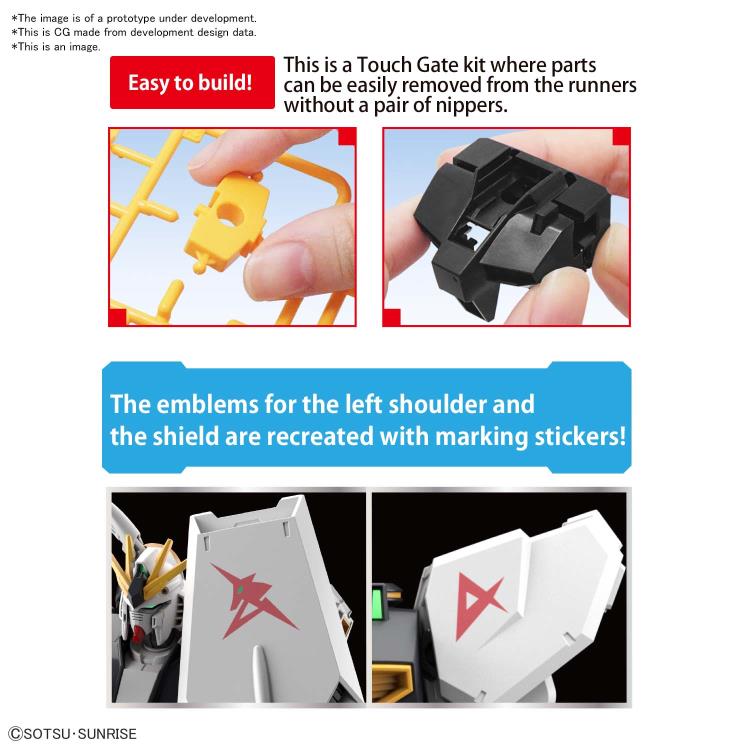 *The image is of a prototype under development.
*This is CG made from development design data.
*This is an image.

Easy to build!

This is a Touch Gate kit where parts can be easily removed from the runners without a pair of nippers.

The emblems for the left shoulder and the shield are recreated with marking stickers!

©SOTSU·SUNRISE